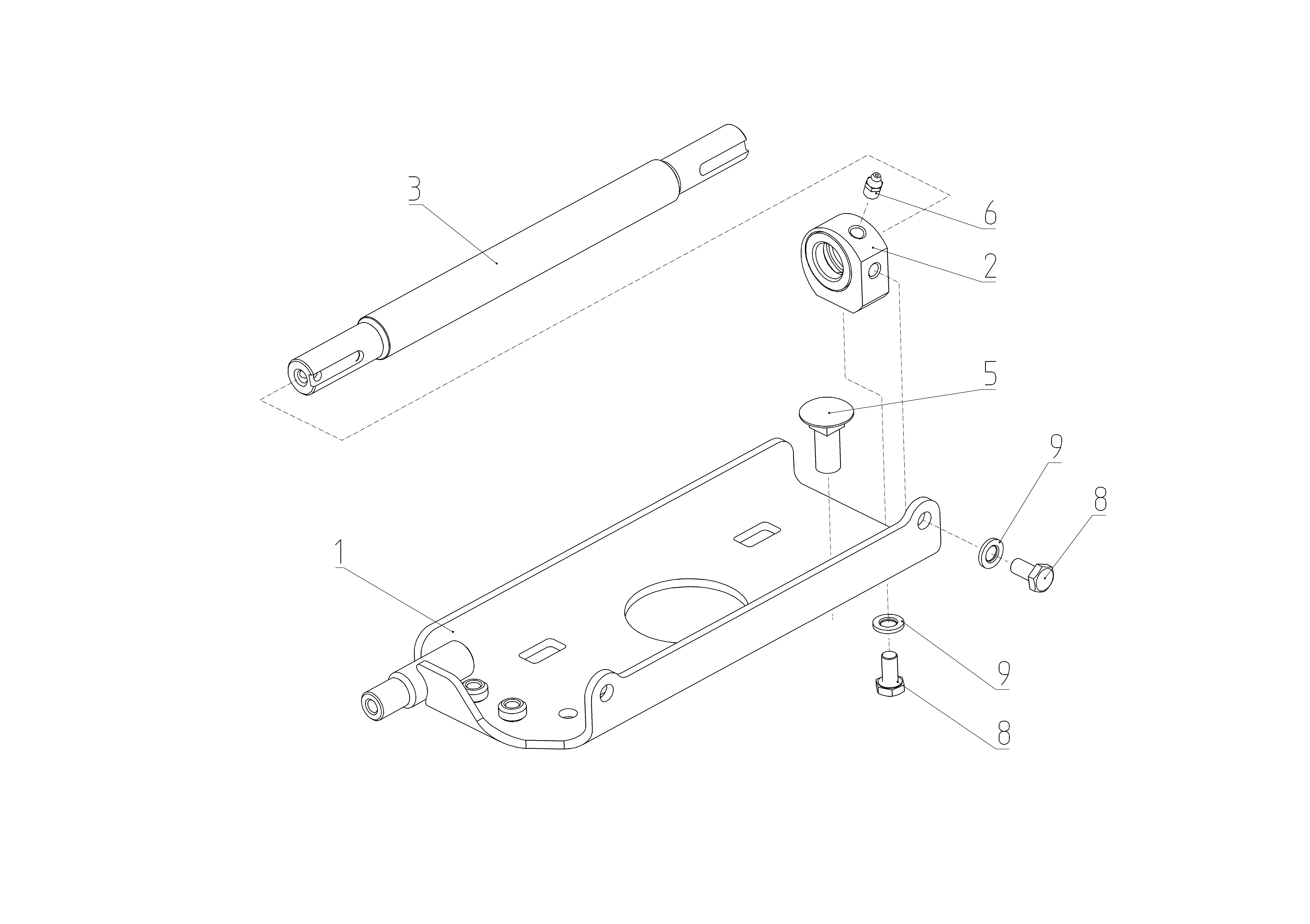 3
6
2
5
9
8
1
9
8